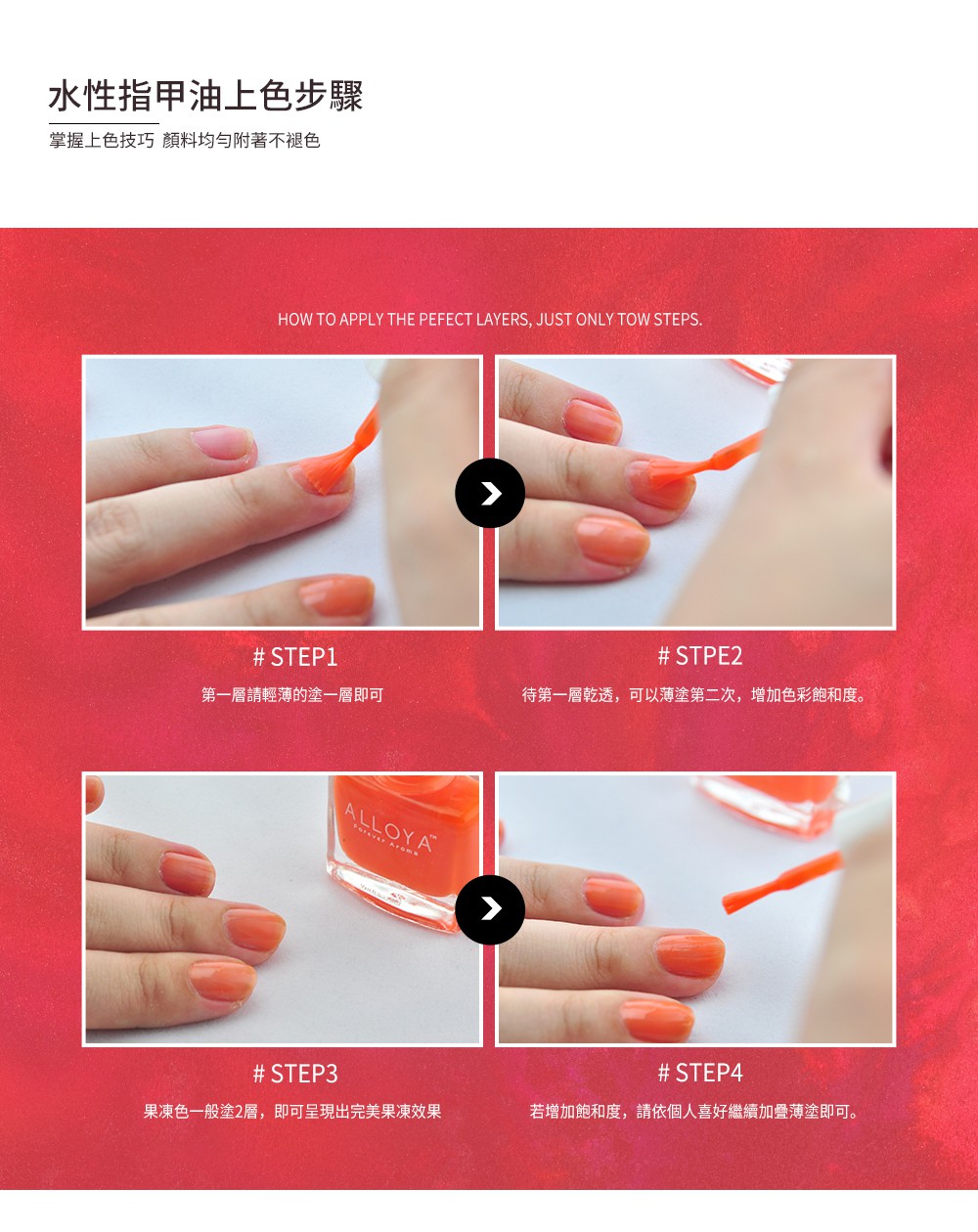 水性指甲油上色步驟

掌握上色技巧 顏料均勻附著不褪色

HOW TO APPLY THE PEFECT LAYERS, JUST ONLY TOW STEPS.

# STEP1

第一層請輕薄的塗一層即可

# STPE2

待第一層乾透，可以薄塗第二次，增加色彩飽和度。

ALLOYA™
Forever Aroma

# STEP3

果凍色一般塗2層，即可呈現出完美果凍效果

# STEP4

若增加飽和度，請依個人喜好繼續加疊薄塗即可。